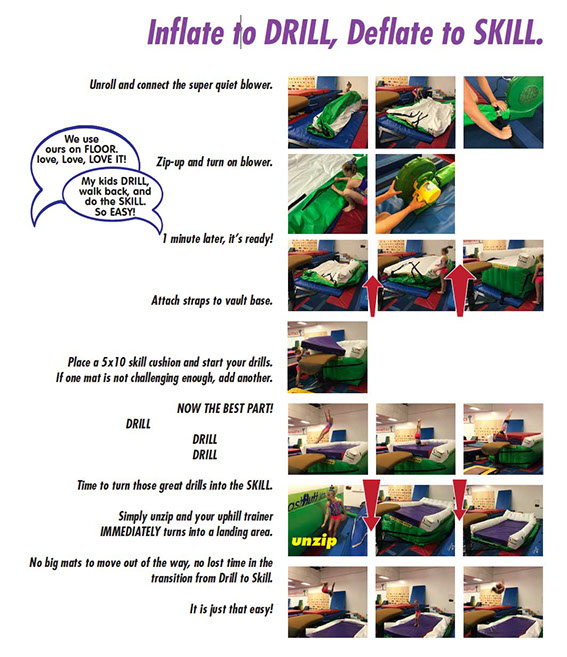 Inflate to DRILL, Deflate to SKILL.

Unroll and connect the super quiet blower.

We use ours on FLOOR. love, Love, LOVE IT!

My kids DRILL, walk back, and do the SKILL. So EASY!

Zip-up and turn on blower.

1 minute later, it's ready!

Attach straps to vault base.

Place a 5x10 skill cushion and start your drills. If one mat is not challenging enough, add another.

NOW THE BEST PART!

DRILL

DRILL

DRILL

Time to turn those great drills into the SKILL.

Simply unzip and your uphill trainer IMMEDIATELY turns into a landing area.

unzip

No big mats to move out of the way, no lost time in the transition from Drill to Skill.

It is just that easy!